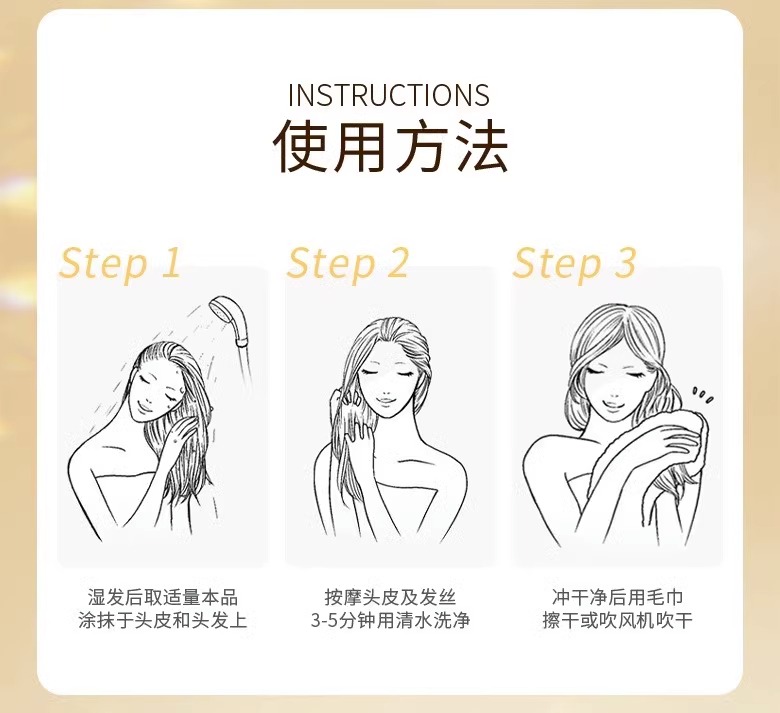 INSTRUCTIONS
使用方法

Step 1

湿发后取适量本品
涂抹于头皮和头发上

Step 2

按摩头皮及发丝
3-5分钟用清水洗净

Step 3

冲干净后用毛巾
擦干或吹风机吹干