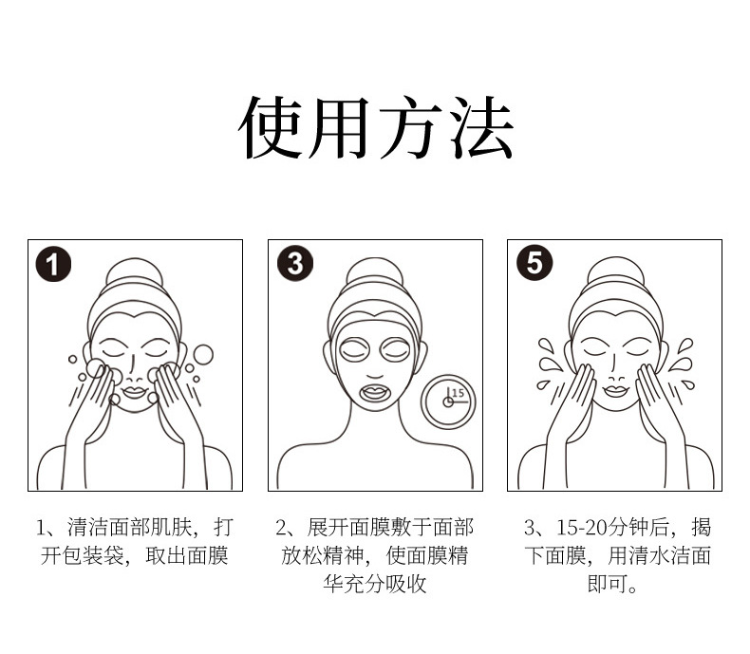 使用方法

1

3

15

5

1、清洁面部肌肤，打开包装袋，取出面膜

2、展开面膜敷于面部放松精神，使面膜精华充分吸收

3、15-20分钟后，揭下面膜，用清水洁面即可。