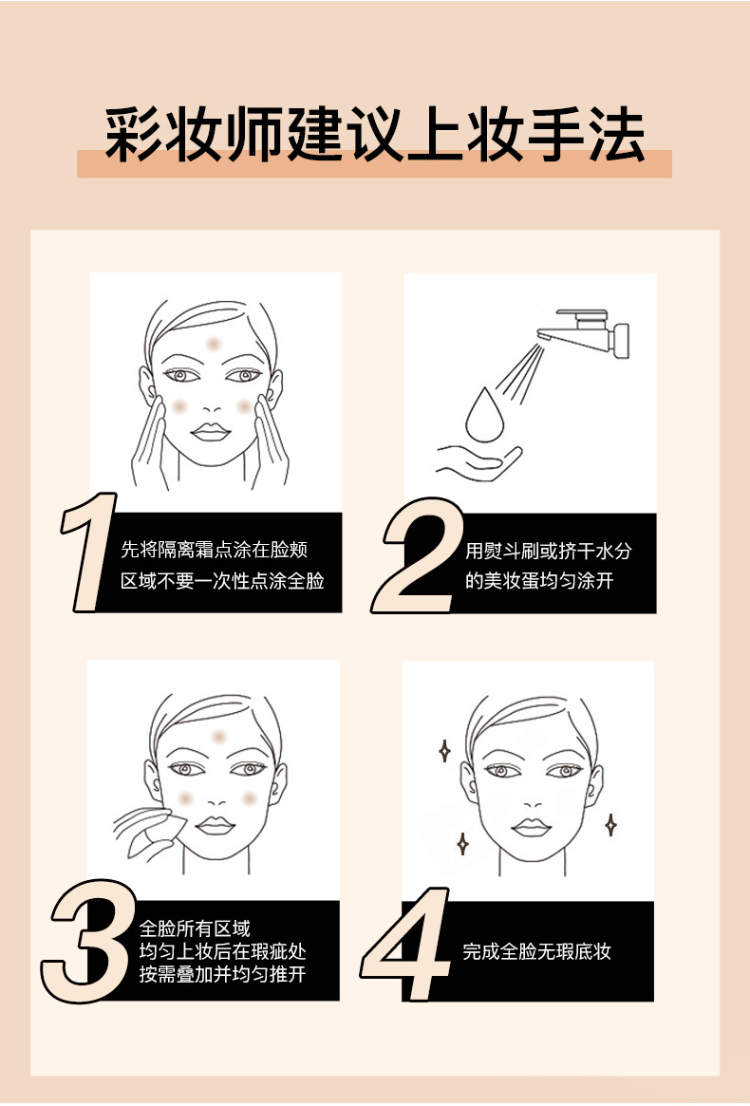 彩妆师建议上妆手法

1
先将隔离霜点涂在脸颊区域不要一次性点涂全脸

2
用熨斗刷或挤干水分的美妆蛋均匀涂开

3
全脸所有区域均匀上妆后在瑕疵处按需叠加并均匀推开

4
完成全脸无瑕底妆